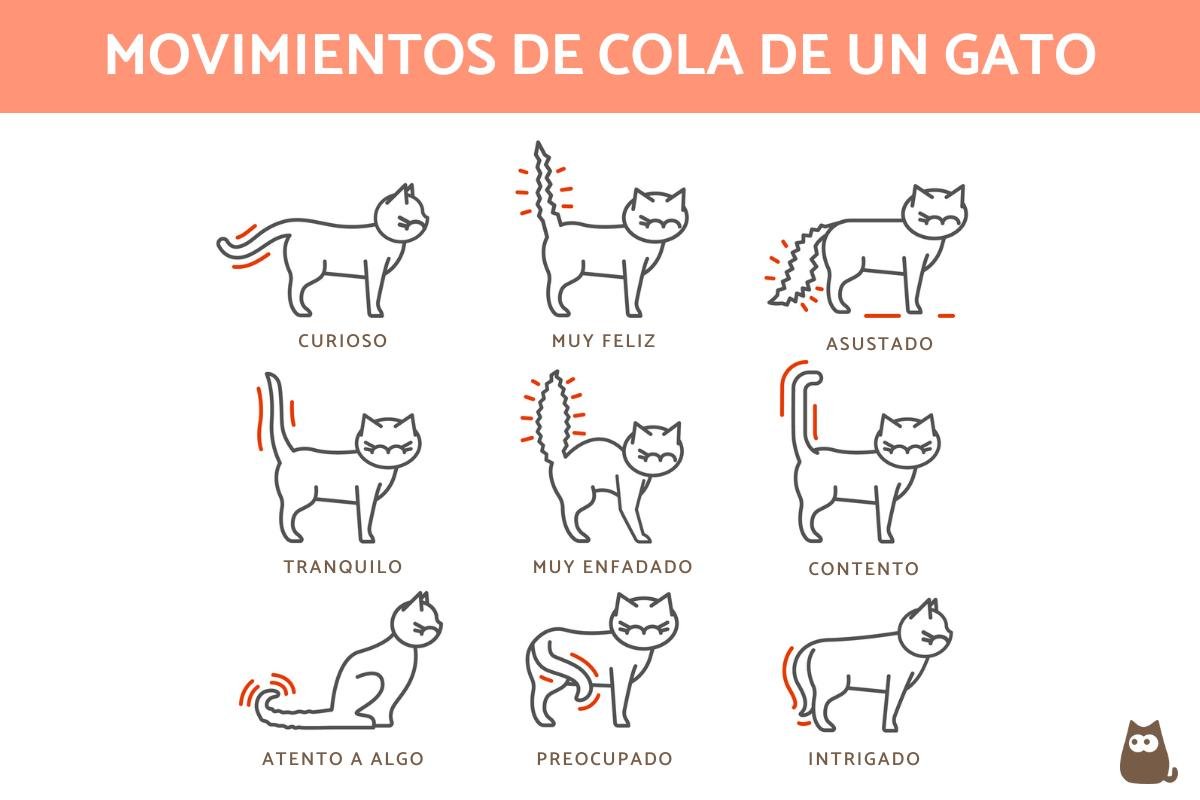 MOVIMIENTOS DE COLA DE UN GATO

CURIOSO

MUY FELIZ

ASUSTADO

TRANQUILO

MUY ENFADADO

CONTENTO

ATENTO A ALGO

PREOCUPADO

INTRIGADO